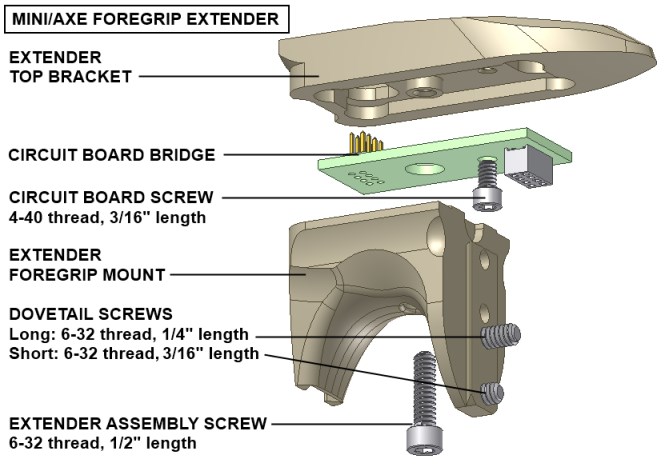 MINI/AXE FOREGRIP EXTENDER

EXTENDER
TOP BRACKET

CIRCUIT BOARD BRIDGE

CIRCUIT BOARD SCREW
4-40 thread, 3/16" length

EXTENDER
FOREGRIP MOUNT

DOVETAIL SCREWS
Long: 6-32 thread, 1/4" length
Short: 6-32 thread, 3/16" length

EXTENDER ASSEMBLY SCREW
6-32 thread, 1/2" length